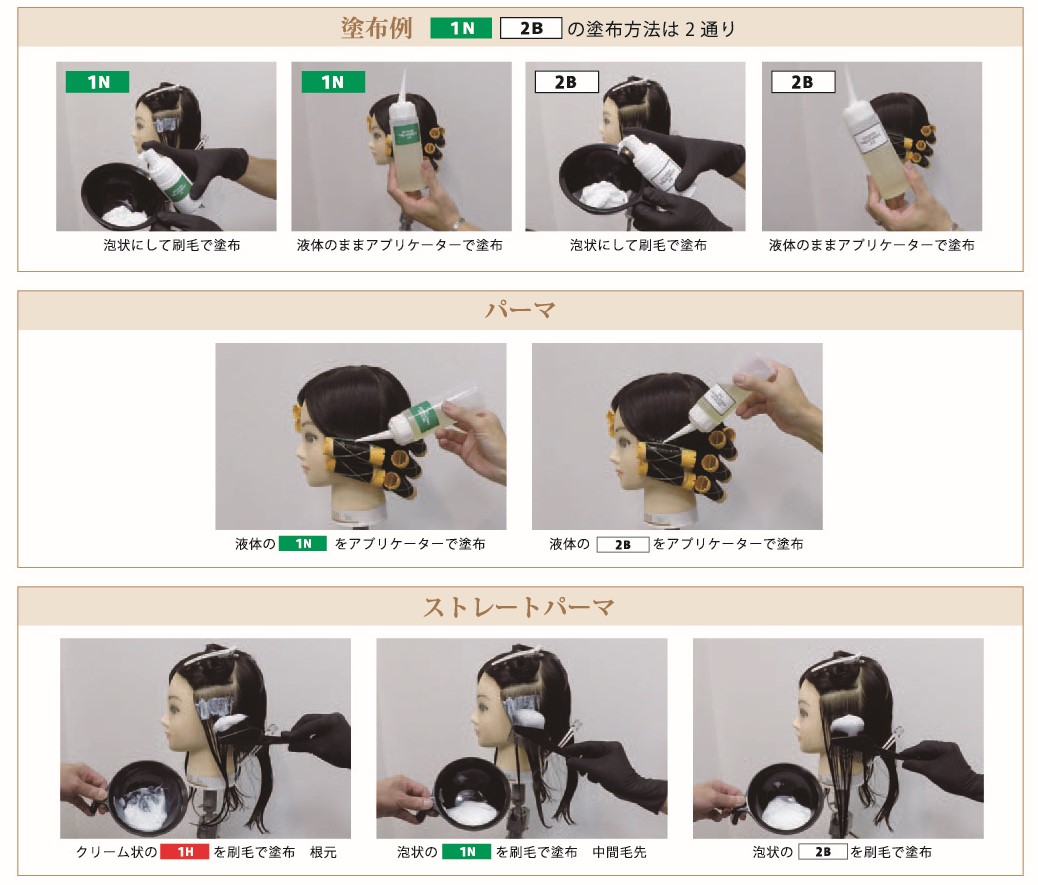 塗布例 1N 2B の塗布方法は２通り

1N
泡状にして刷毛で塗布

1N
液体のままアプリケーターで塗布

2B
泡状にして刷毛で塗布

2B
液体のままアプリケーターで塗布

パーマ

液体の 1N をアプリケーターで塗布

液体の 2B をアプリケーターで塗布

ストレートパーマ

クリーム状の 1H を刷毛で塗布　根元

泡状の 1N を刷毛で塗布　中間毛先

泡状の 2B を刷毛で塗布